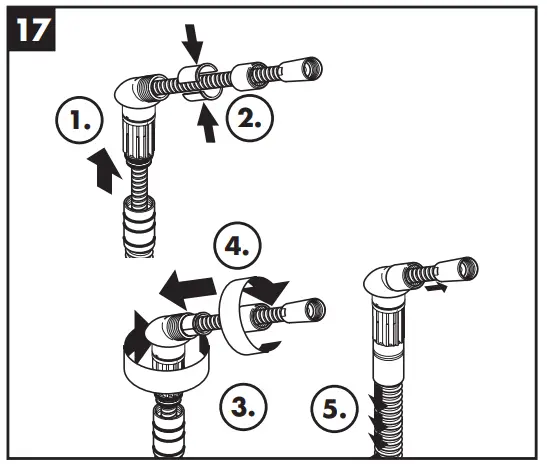 17

1.

2.

4.

3.

5.