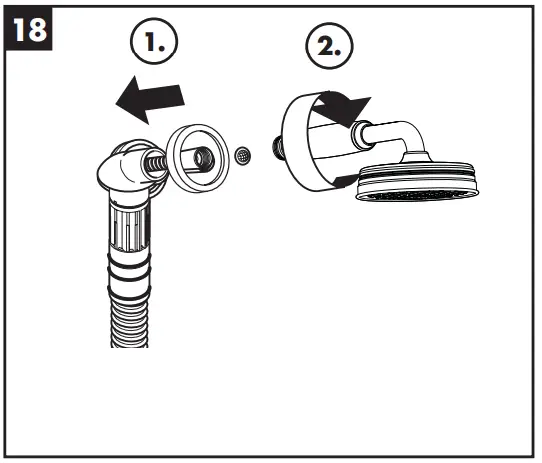 18

1.

2.