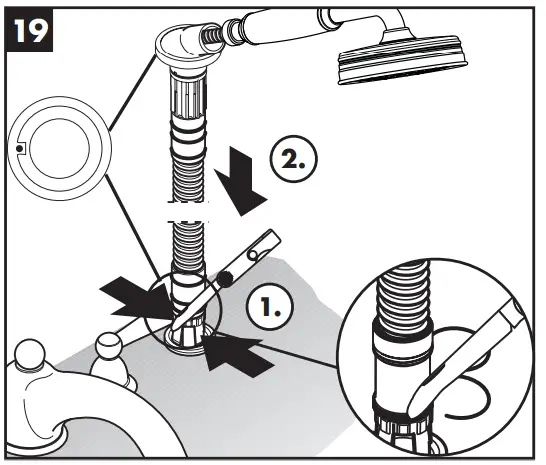 19

2.

1.