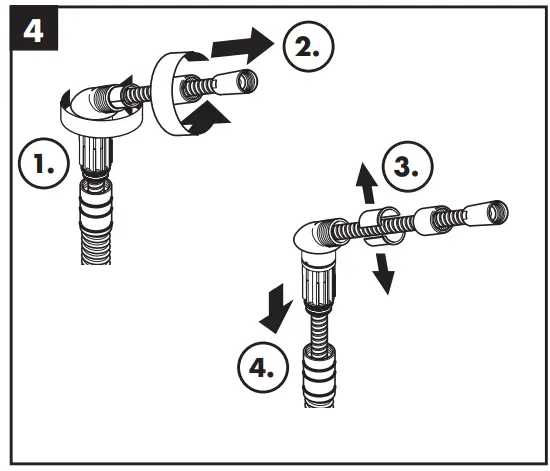 4

2.

1.

3.

4.