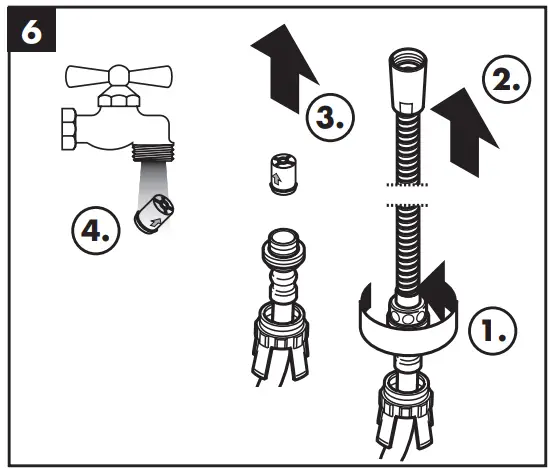 6

3.

2.

4.

1.