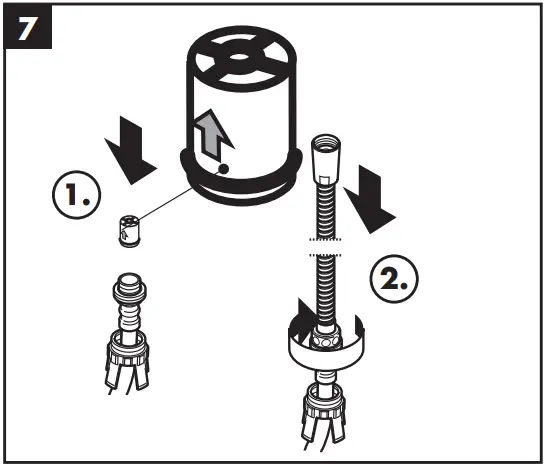 7

1.

2.