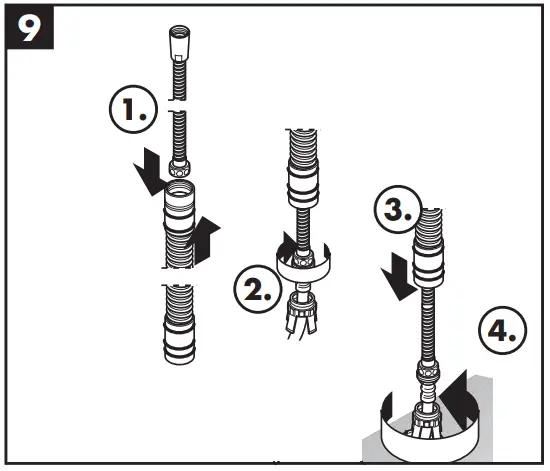 9

1.

2.

3.

4.