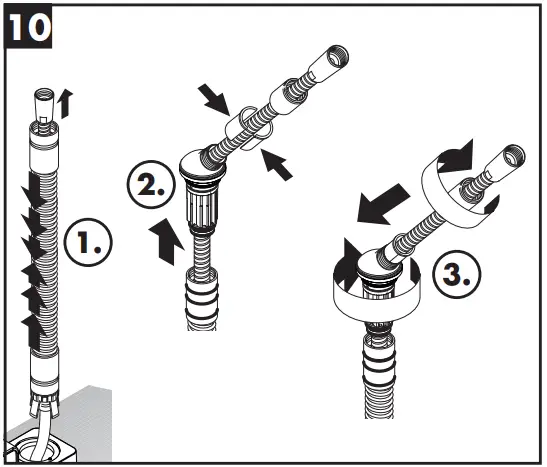 10

1.

2.

3.