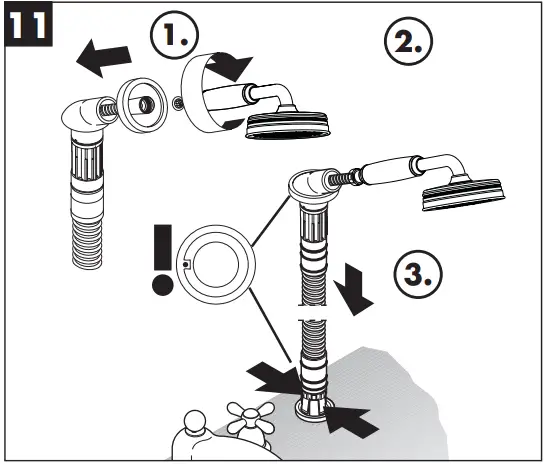 11

1.

2.

!

3.