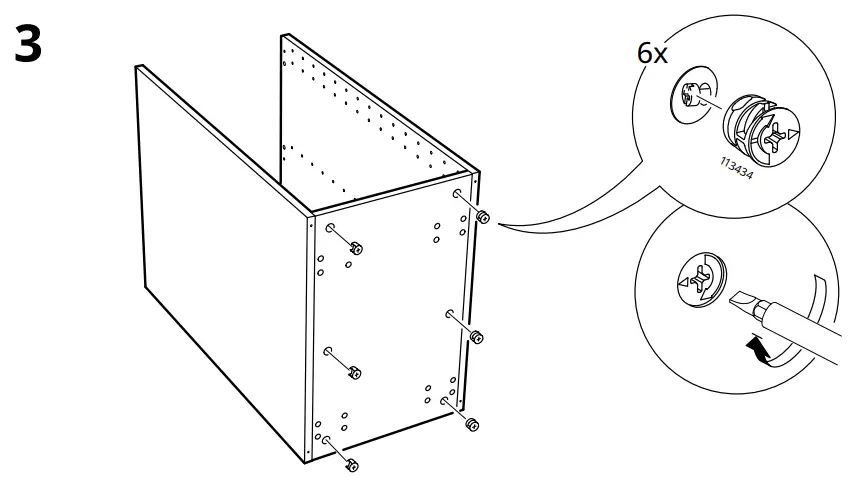 3

6x

113434