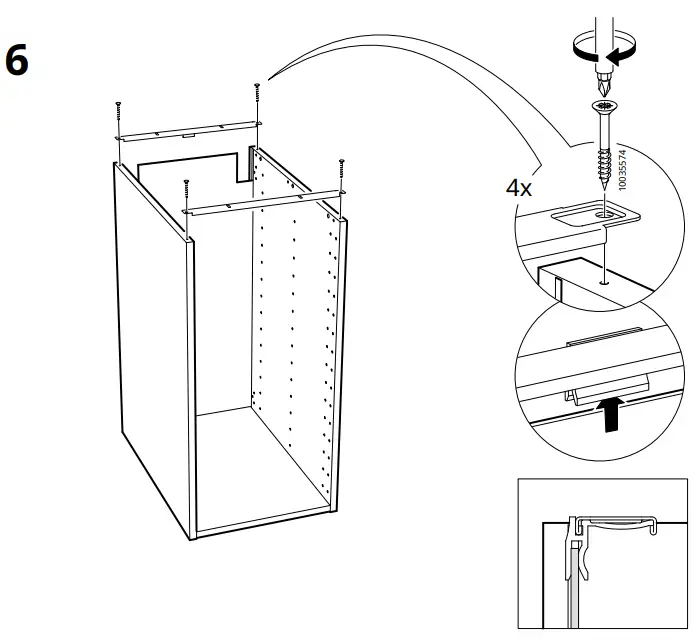 6

4x

10035574