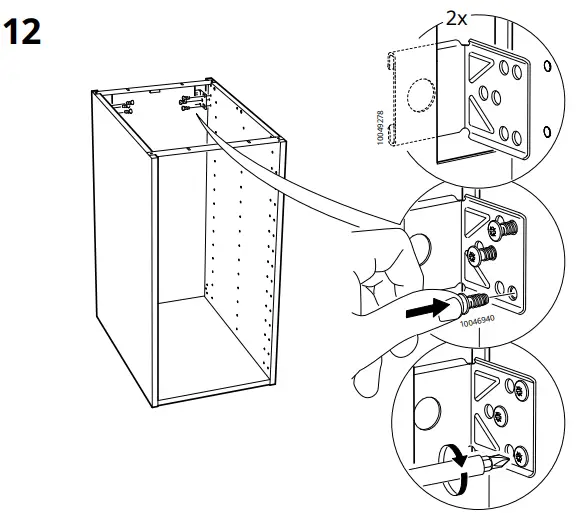 12

2x

10049278

10046940