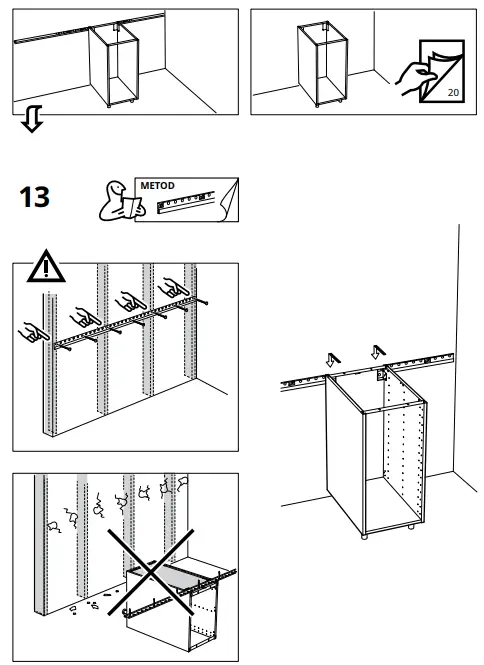 20

13

METOD