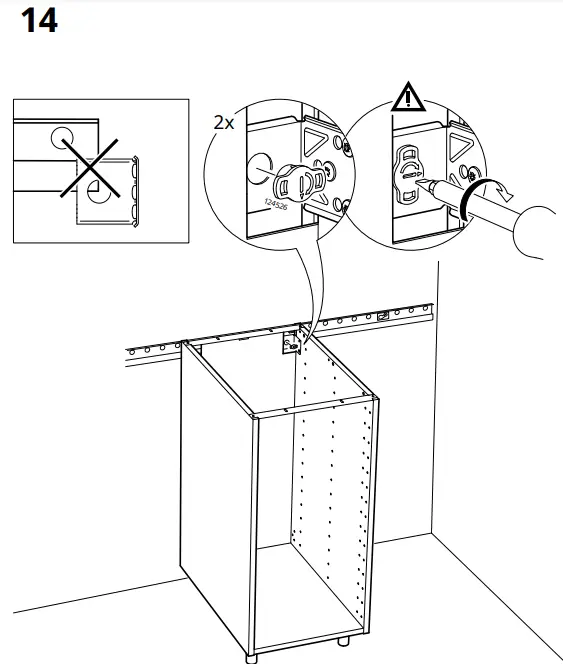 14

2x

124526