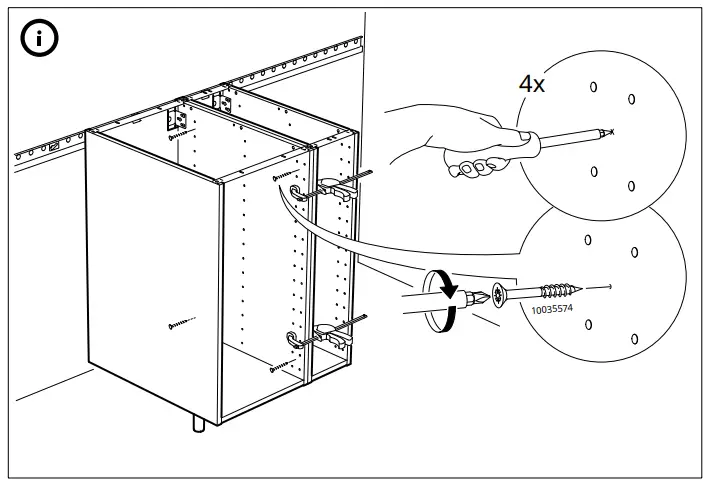 i

4x

10035574