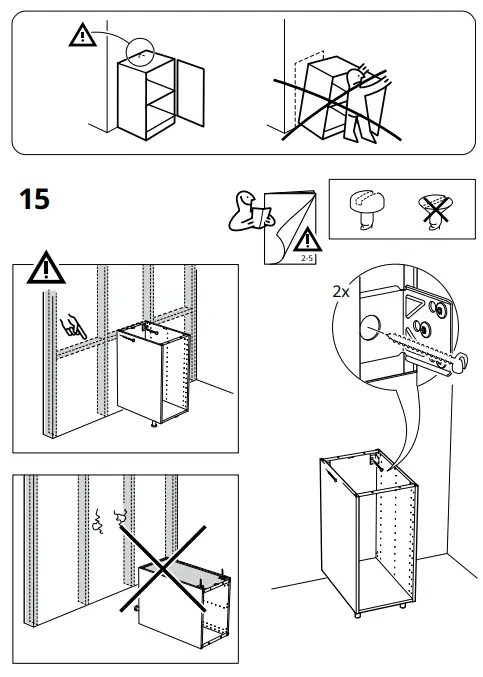 15

2-5

2x