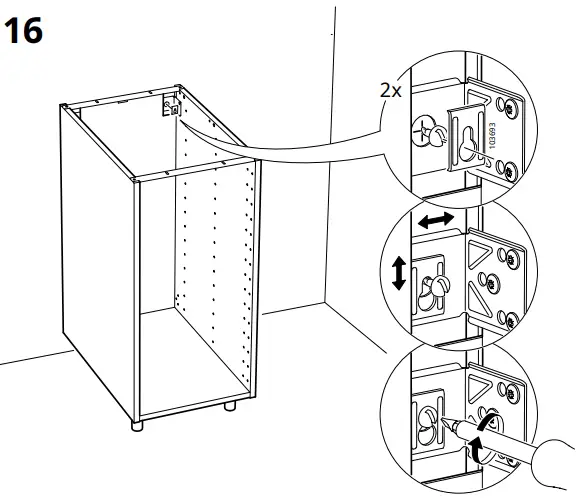 16

2x

103693