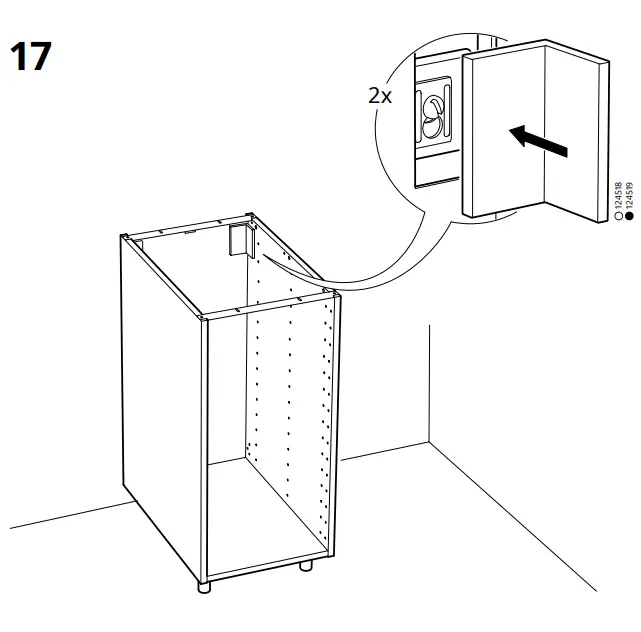 17

2x

○ 124518
● 124519