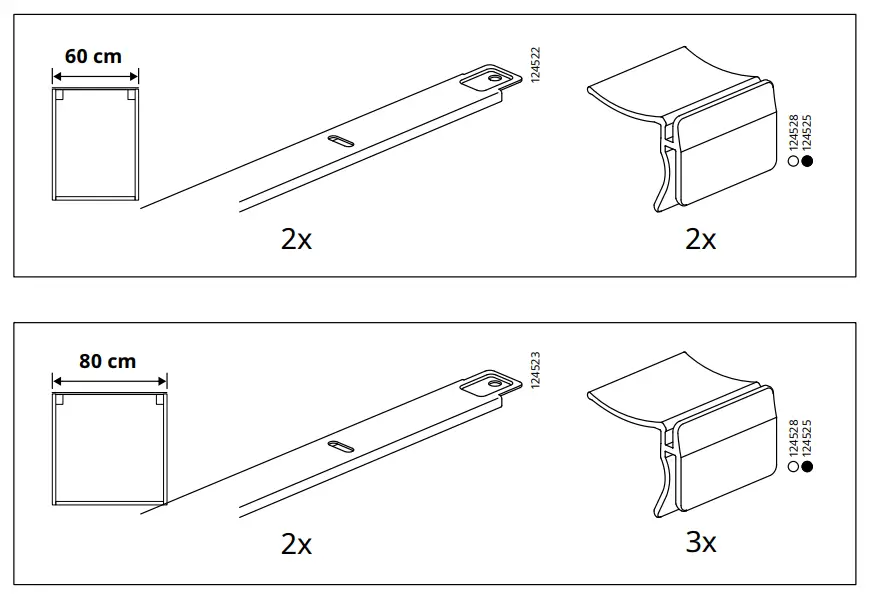 60 cm

124522

2x

124528
124525

2x

80 cm

124523

2x

124528
124525

3x