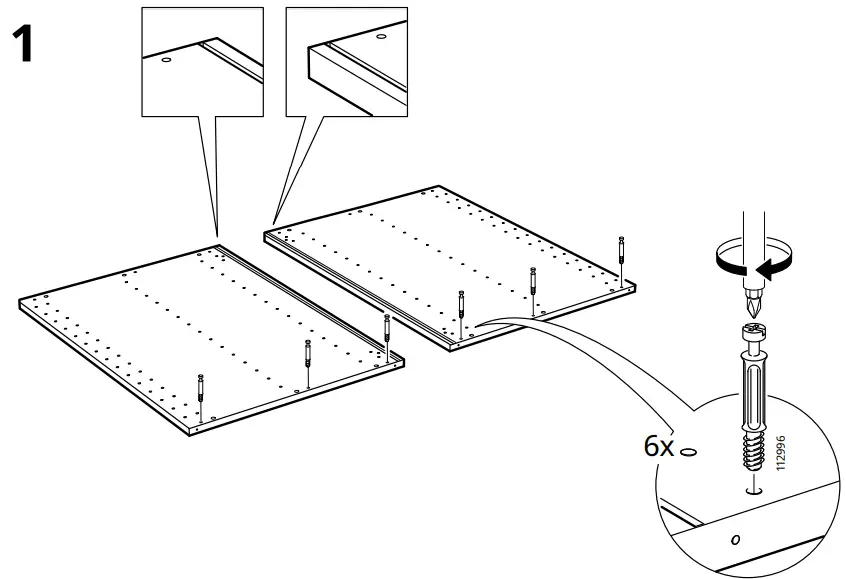 1

6x

112996