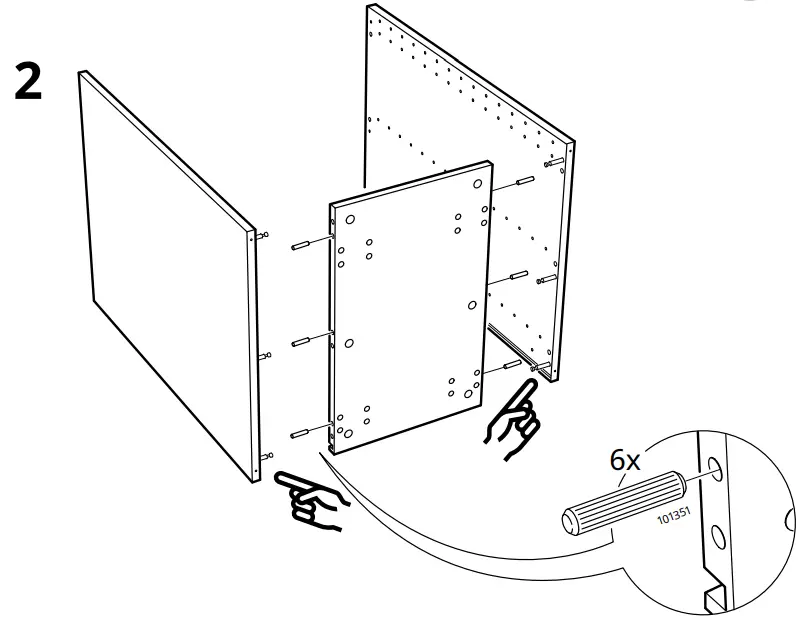 2

6x

101351