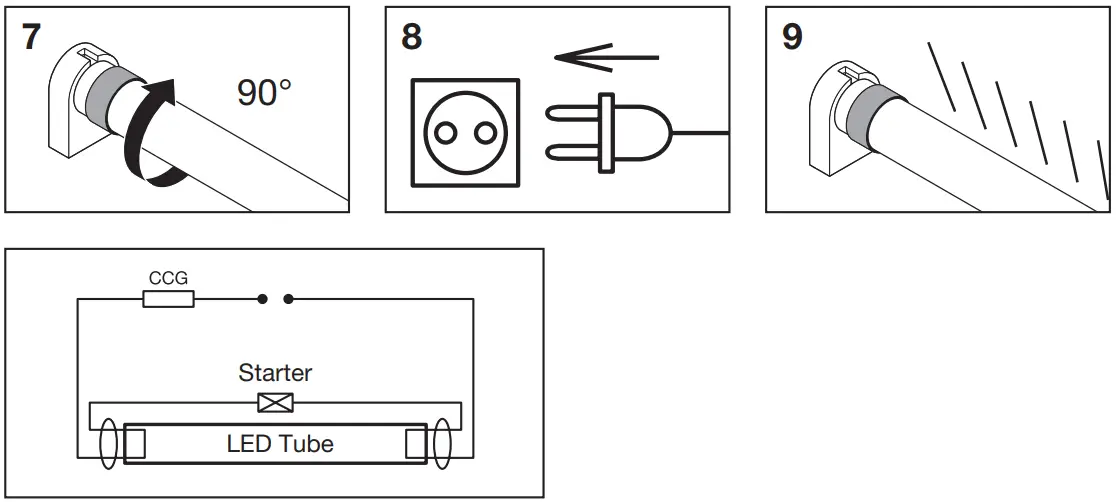 7

90°

8

9

CCG

Starter

LED Tube