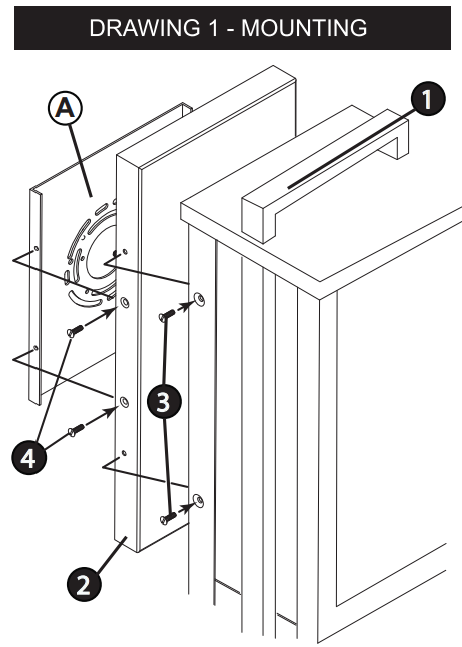 DRAWING 1 - MOUNTING

A

1

3

4

2