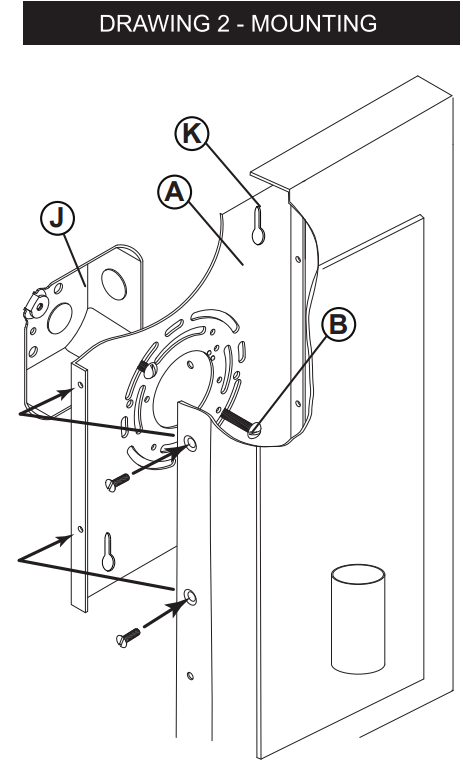 DRAWING 2 - MOUNTING

K

A

J

B