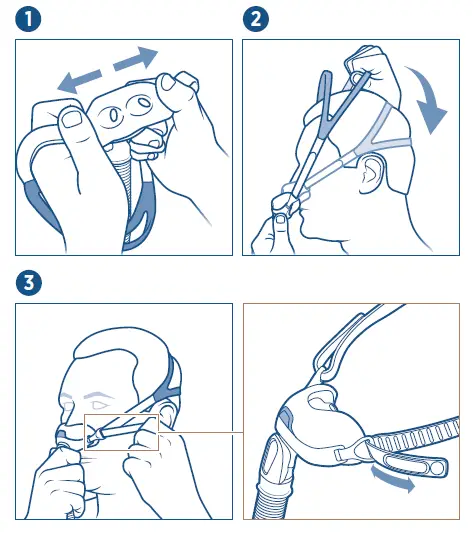 1

2

3