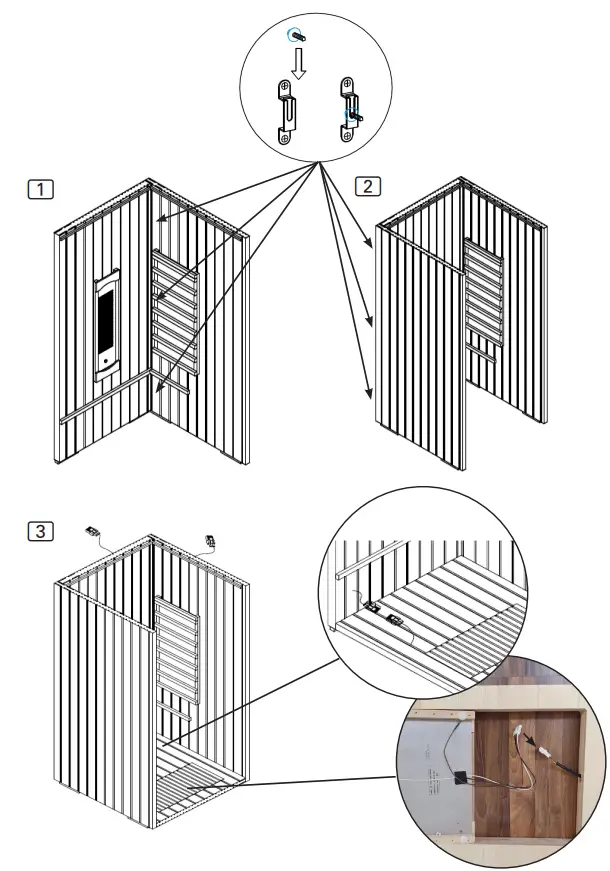 1

2

3