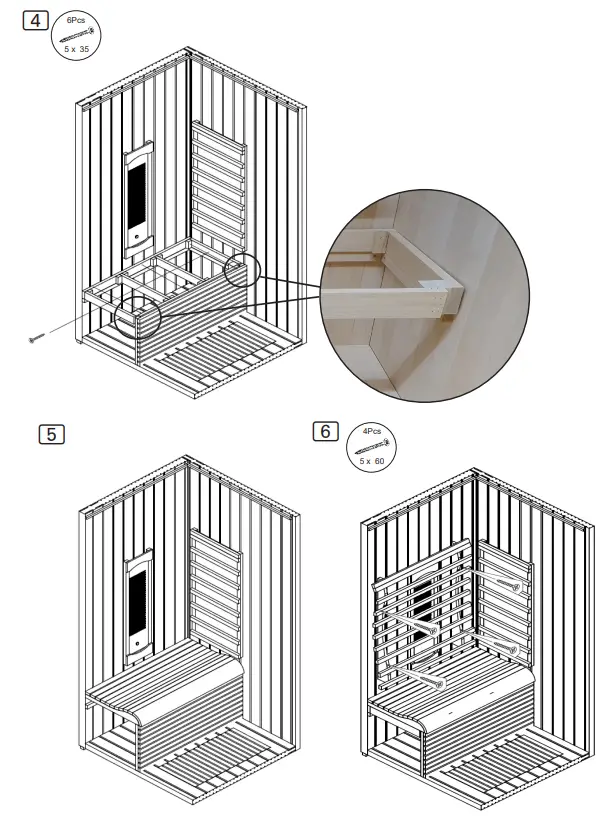 4
6Pcs
5 x 35

5

6
4Pcs
5 x 60