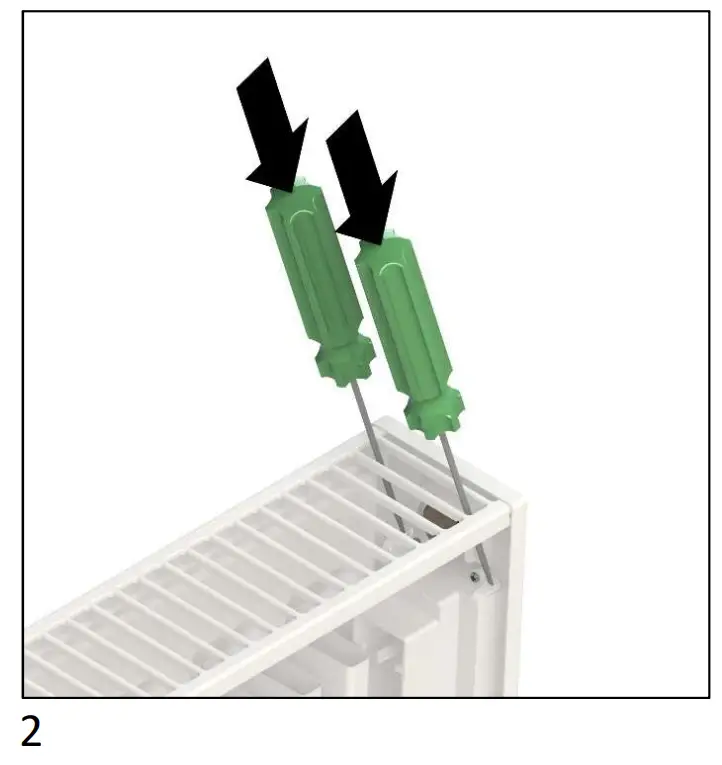 2