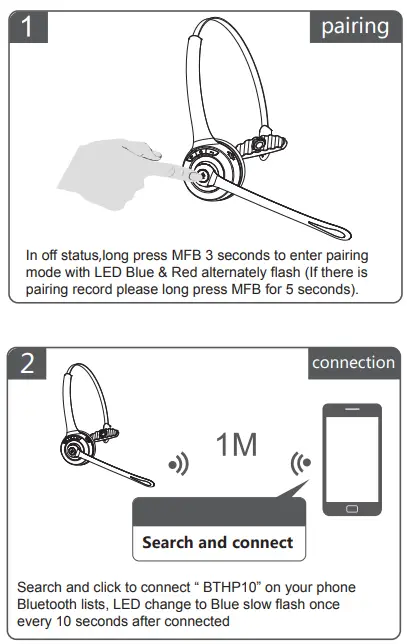 1

pairing

In off status,long press MFB 3 seconds to enter pairing mode with LED Blue & Red alternately flash (If there is pairing record please long press MFB for 5 seconds).

2

connection

1M

Search and connect

Search and click to connect “ BTHP10” on your phone Bluetooth lists, LED change to Blue slow flash once every 10 seconds after connected