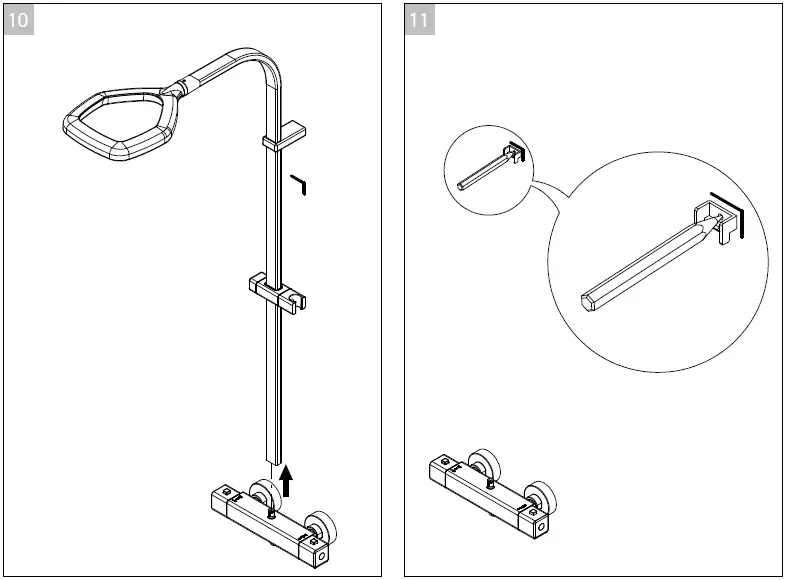 10

11