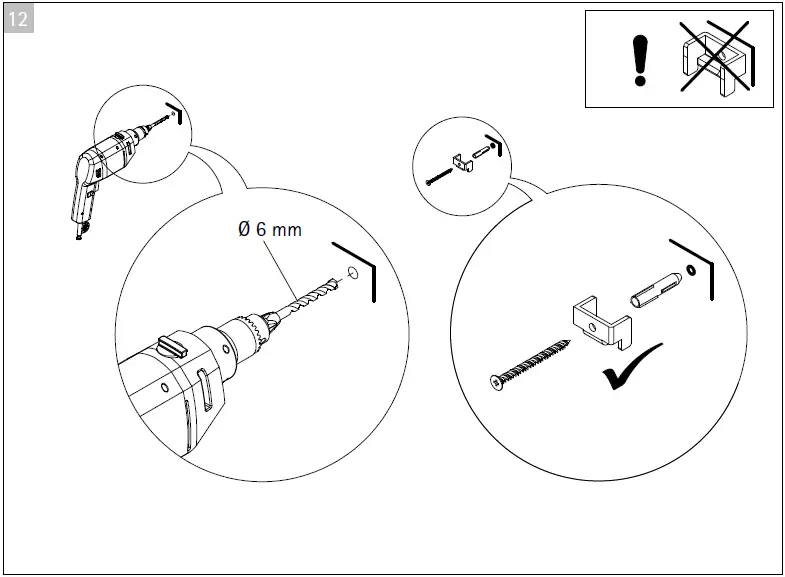 12

!

Ø 6 mm