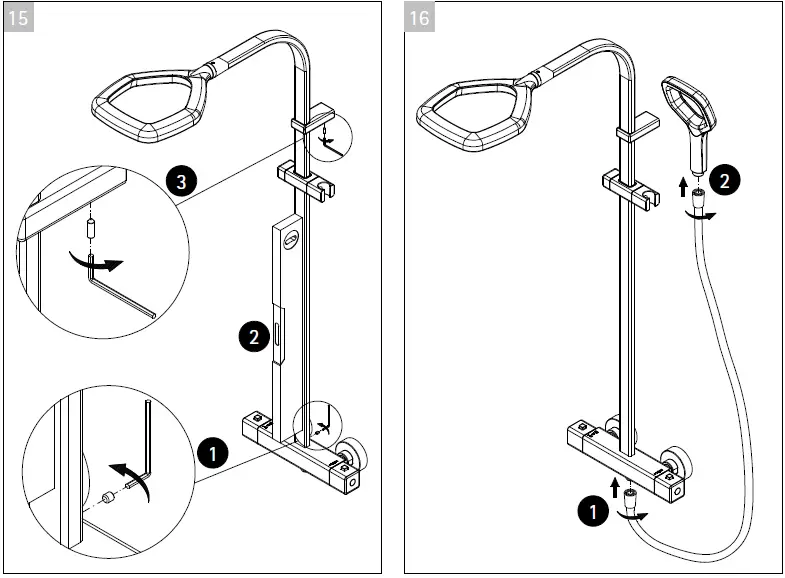 15

3

2

1

16

2

1