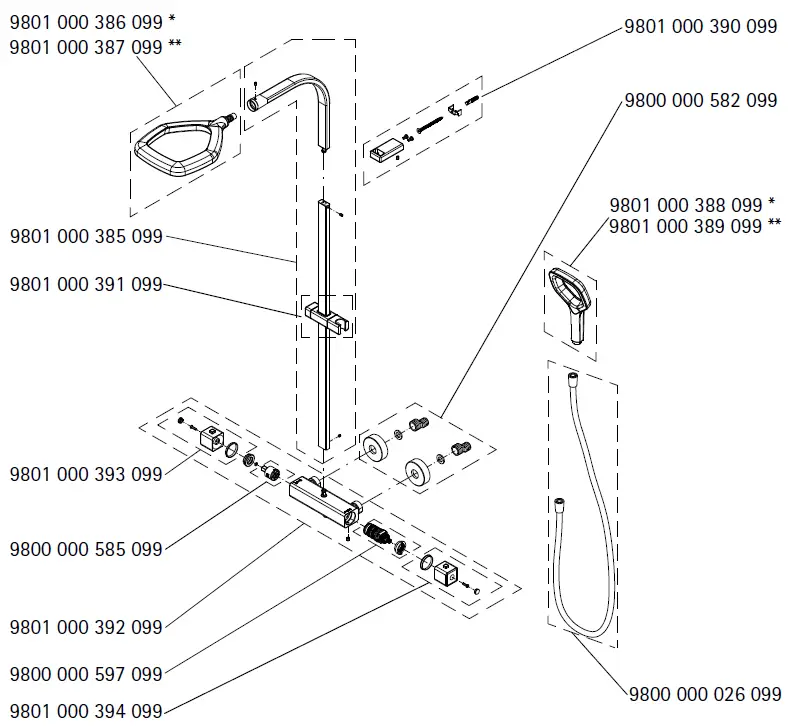 9801 000 386 099 *
9801 000 387 099 **

9801 000 390 099

9800 000 582 099

9801 000 388 099 *
9801 000 389 099 **

9801 000 385 099

9801 000 391 099

9801 000 393 099

9800 000 585 099

9801 000 392 099

9800 000 597 099

9801 000 394 099

9800 000 026 099