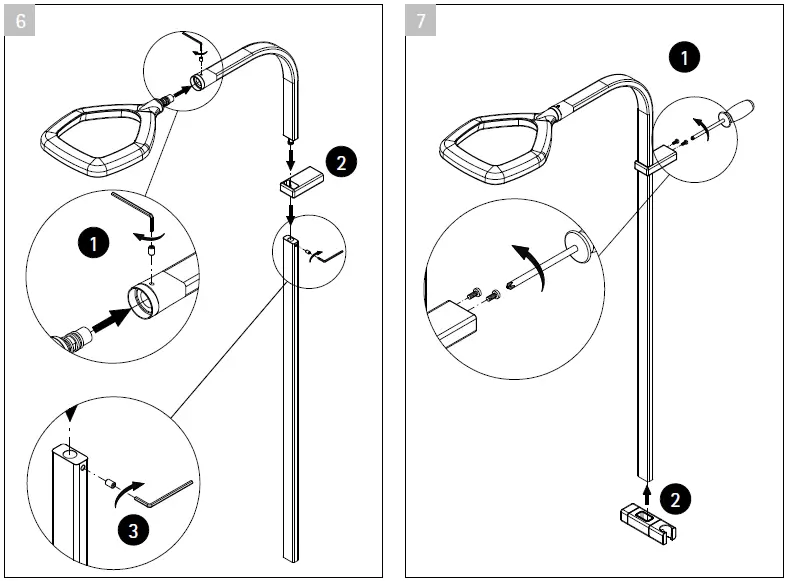 6
2
1
3
7
1
2