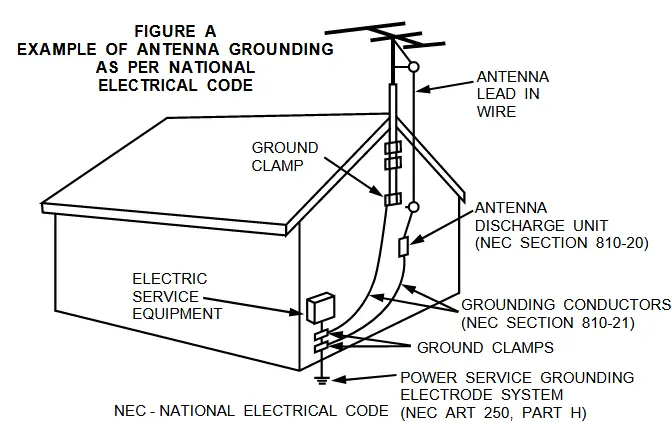 FIGURE A
EXAMPLE OF ANTENNA GROUNDING
AS PER NATIONAL
ELECTRICAL CODE

ANTENNA
LEAD IN
WIRE

GROUND
CLAMP

ANTENNA
DISCHARGE UNIT
(NEC SECTION 810-20)

ELECTRIC
SERVICE
EQUIPMENT

GROUNDING CONDUCTORS
(NEC SECTION 810-21)

GROUND CLAMPS

POWER SERVICE GROUNDING
ELECTRODE SYSTEM
(NEC ART 250, PART H)

NEC - NATIONAL ELECTRICAL CODE