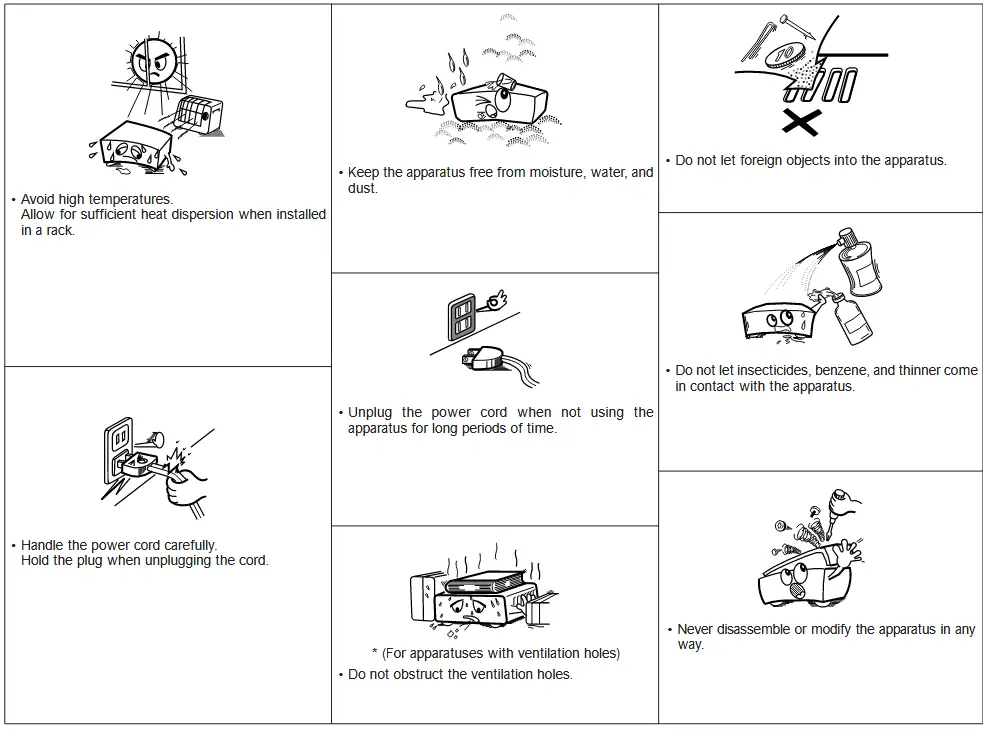 • Avoid high temperatures.
Allow for sufficient heat dispersion when installed in a rack.

• Handle the power cord carefully.
Hold the plug when unplugging the cord.

• Keep the apparatus free from moisture, water, and dust.

• Unplug the power cord when not using the apparatus for long periods of time.

* (For apparatuses with ventilation holes)
• Do not obstruct the ventilation holes.

10

• Do not let foreign objects into the apparatus.

• Do not let insecticides, benzene, and thinner come in contact with the apparatus.

• Never disassemble or modify the apparatus in any way.