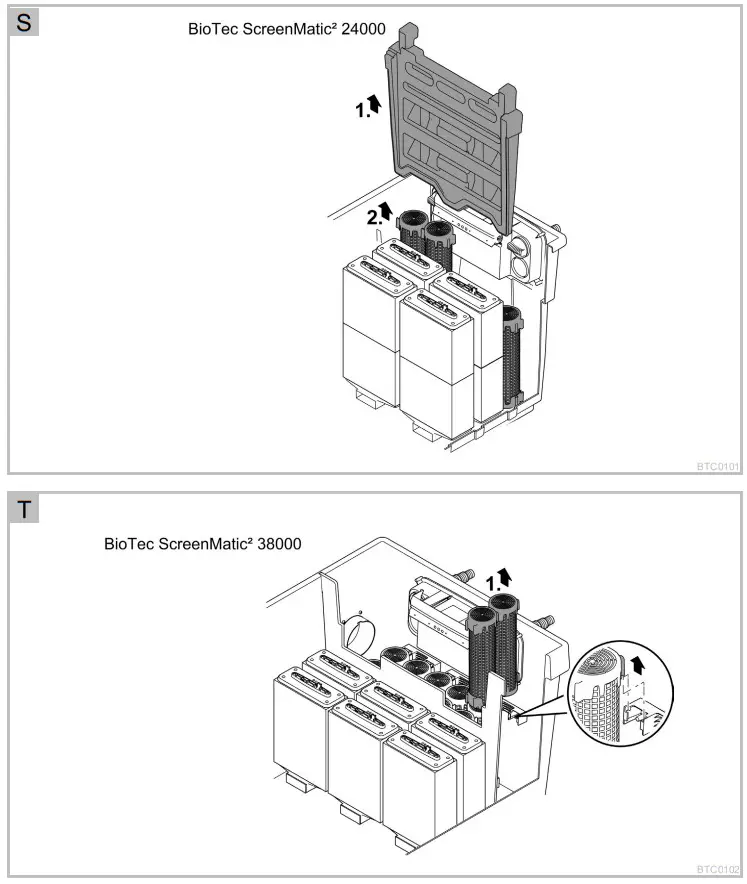 S

BioTec ScreenMatic² 24000

1.

2.

BTC0101

T

BioTec ScreenMatic² 38000

1.

BTC0102