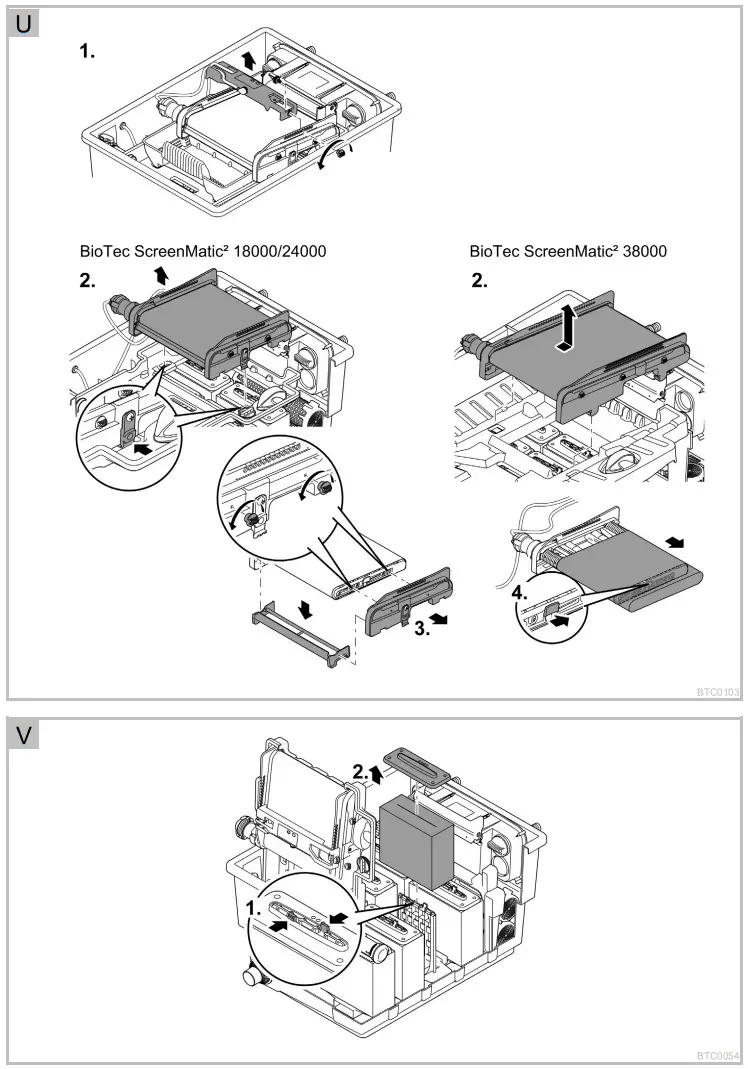 U

1.

BioTec ScreenMatic² 18000/24000

2.

3.

BioTec ScreenMatic² 38000

2.

4.

BTC0103

V

2.

1.

BTC0054