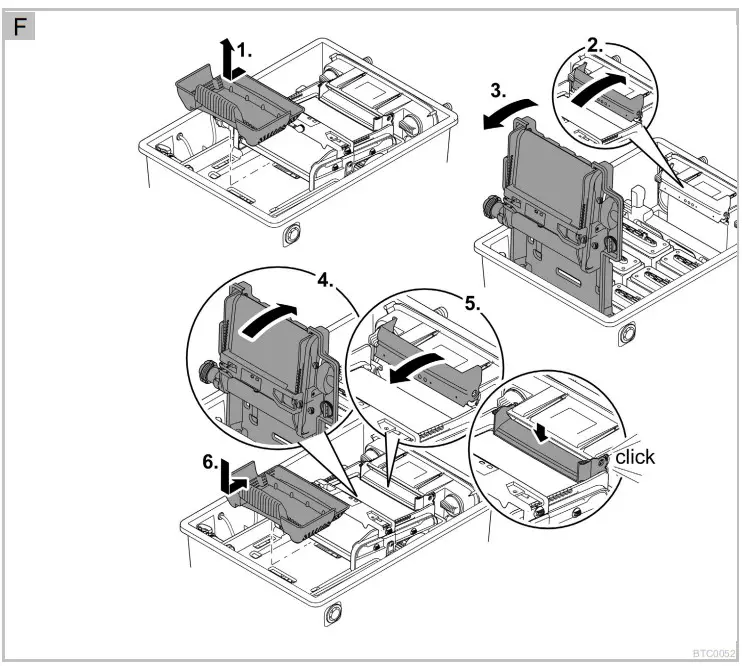 F

1.

2.

3.

4.

5.

6.

click

BTC0052