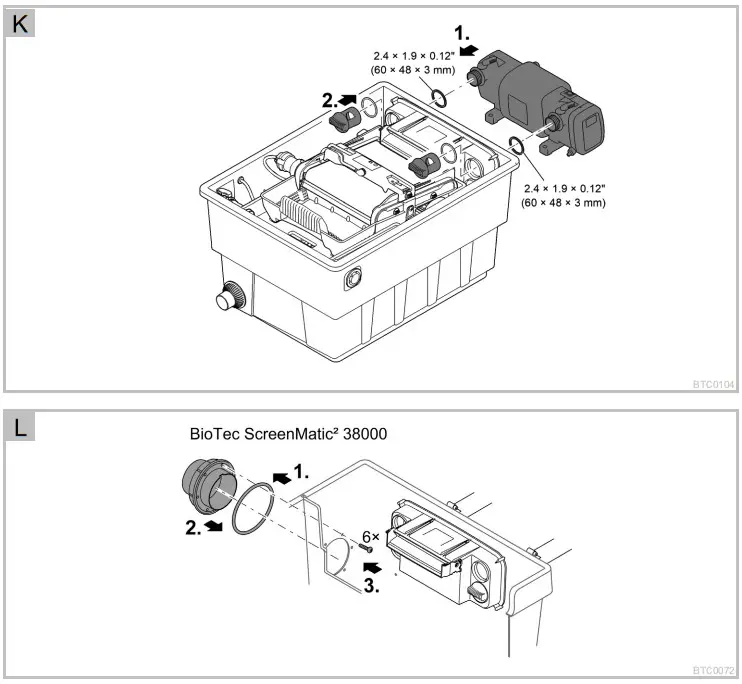 K

1.

2.4 × 1.9 × 0.12"
(60 × 48 × 3 mm)

2.

2.4 × 1.9 × 0.12"
(60 × 48 × 3 mm)

BTC0104

L

BioTec ScreenMatic² 38000

1.

2.

6×

3.

BTC0072