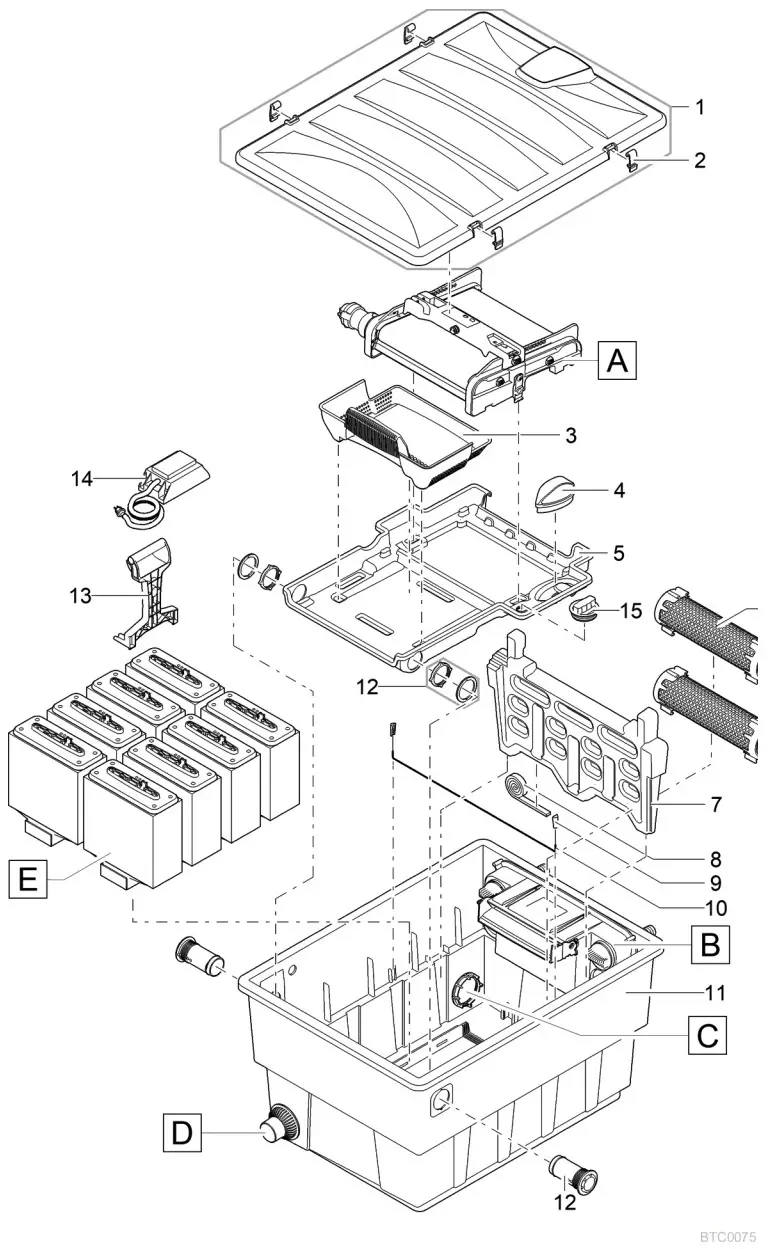 1
2
A
3
14
4
5
13
15
12
7
8
9
10
E
B
11
C
D
12
BTC0075