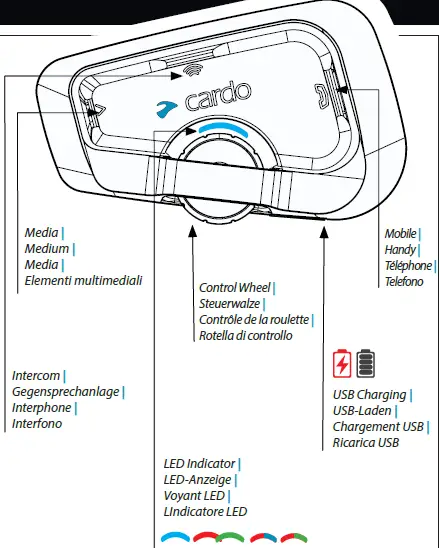 cardo

Media |
Medium |
Media |
Elementi multimediali

Mobile |
Handy |
Téléphone |
Telefono

Control Wheel |
Steuerwalze |
Contrôle de la roulette |
Rotella di controllo

Intercom |
Gegensprechanlage |
Interphone |
Interfono

USB Charging |
USB-Laden |
Chargement USB |
Ricarica USB

LED Indicator |
LED-Anzeige |
Voyant LED |
LIndicatore LED