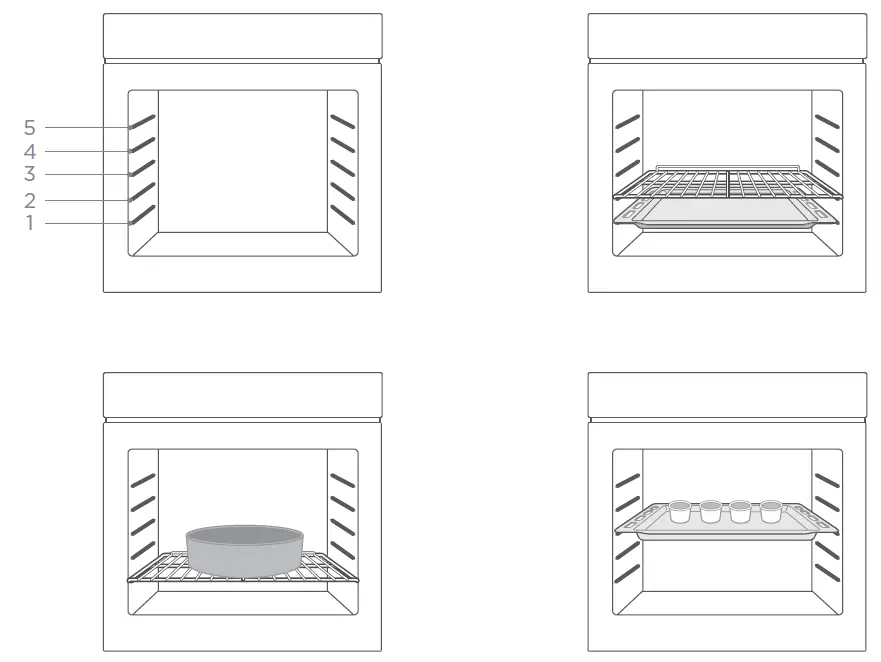 5
4
3
2
1