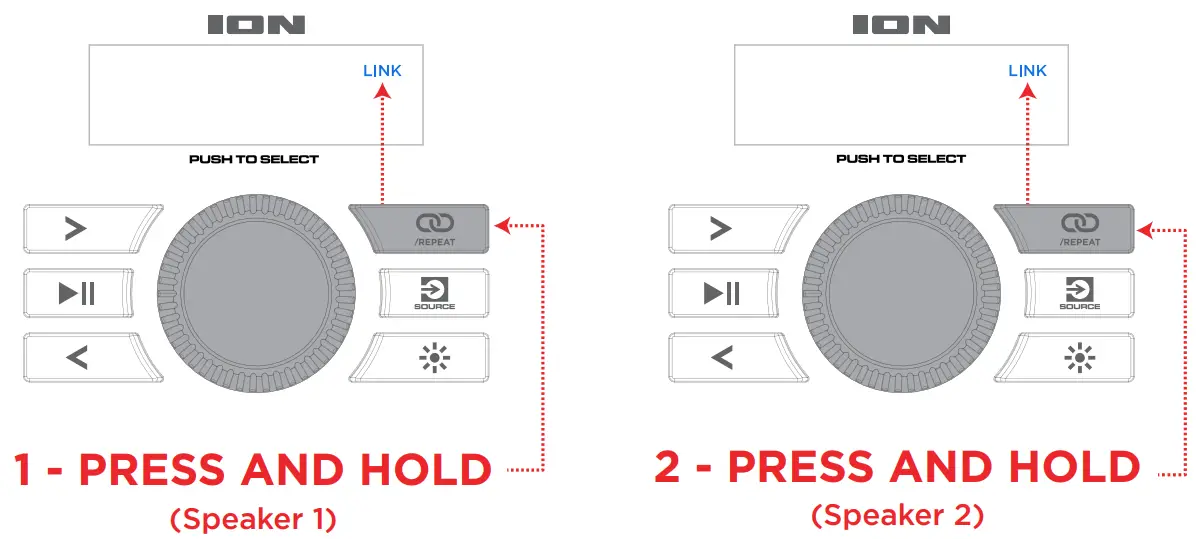 ION

LINK

PUSH TO SELECT

/REPEAT

SOURCE

1 - PRESS AND HOLD
(Speaker 1)

ION

LINK

PUSH TO SELECT

/REPEAT

SOURCE

2 - PRESS AND HOLD
(Speaker 2)