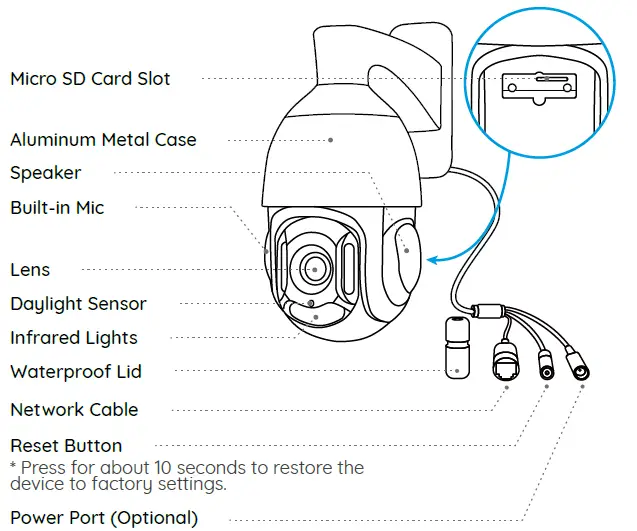 Micro SD Card Slot

Aluminum Metal Case

Speaker

Built-in Mic

Lens

Daylight Sensor

Infrared Lights

Waterproof Lid

Network Cable

Reset Button
* Press for about 10 seconds to restore the device to factory settings.

Power Port (Optional)