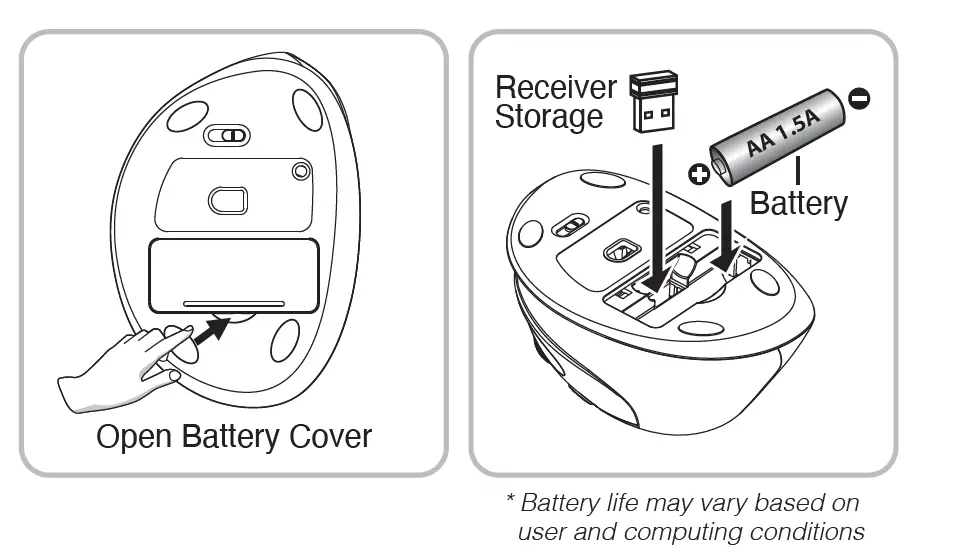 Open Battery Cover

Receiver Storage

AA 1.5A

Battery

* Battery life may vary based on user and computing conditions