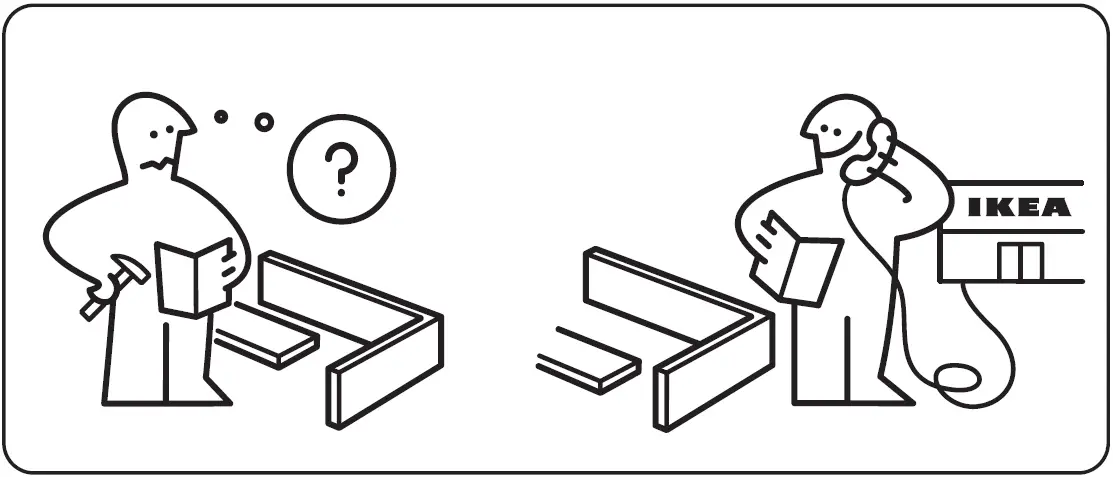 ?

IKEA