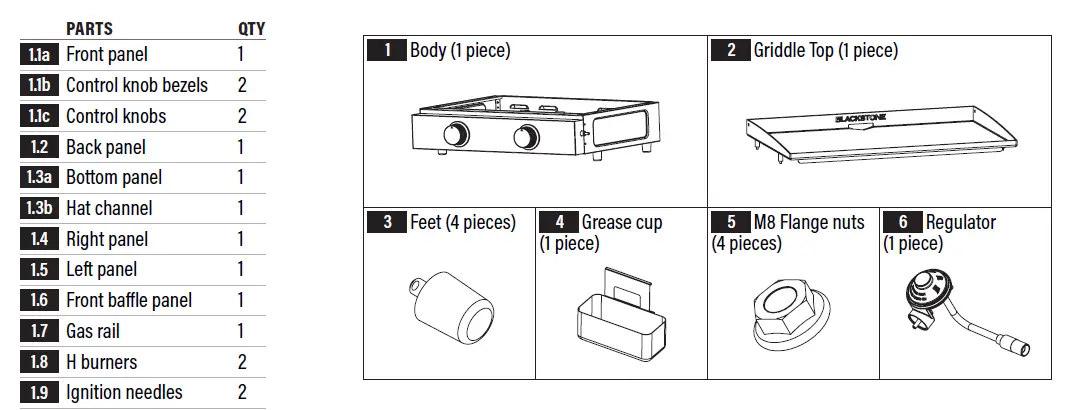 | | PARTS | QTY |
|---|---|---|
| 1.1a | Front panel | 1 |
| 1.1b | Control knob bezels | 2 |
| 1.1c | Control knobs | 2 |
| 1.2 | Back panel | 1 |
| 1.3a | Bottom panel | 1 |
| 1.3b | Hat channel | 1 |
| 1.4 | Right panel | 1 |
| 1.5 | Left panel | 1 |
| 1.6 | Front baffle panel | 1 |
| 1.7 | Gas rail | 1 |
| 1.8 | H burners | 2 |
| 1.9 | Ignition needles | 2 |

1 Body (1 piece)

2 Griddle Top (1 piece)

BLACKSTONE

3 Feet (4 pieces)

4 Grease cup (1 piece)

5 M8 Flange nuts (4 pieces)

6 Regulator (1 piece)