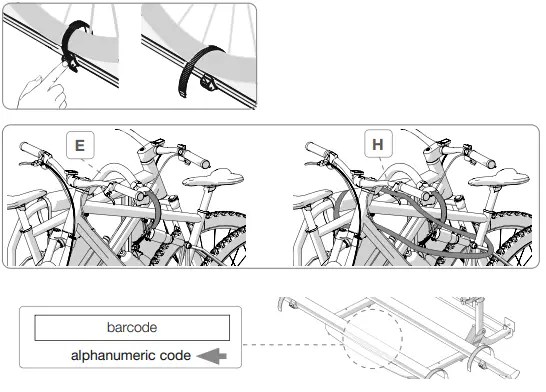 E

H

barcode

alphanumeric code