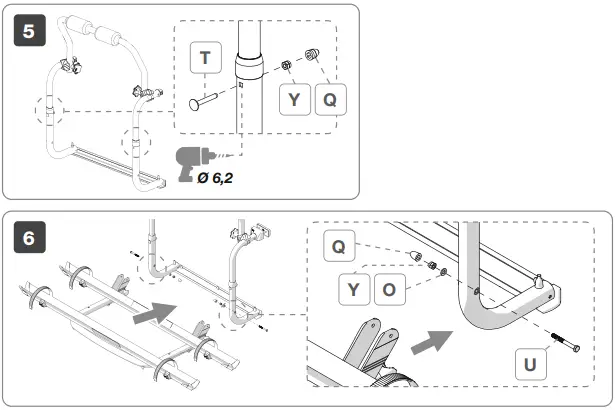 5

T

Y Q

Ø 6,2

6

Q

Y O

U